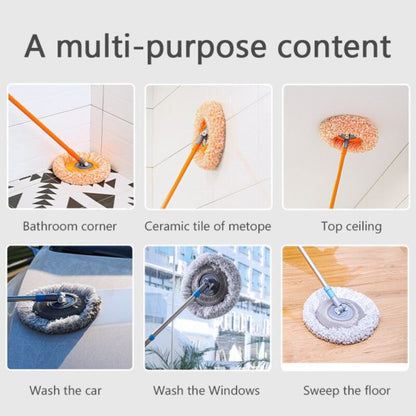 A multi-purpose content

Bathroom corner

Ceramic tile of metope

Top ceiling

Wash the car

Wash the Windows

Sweep the floor